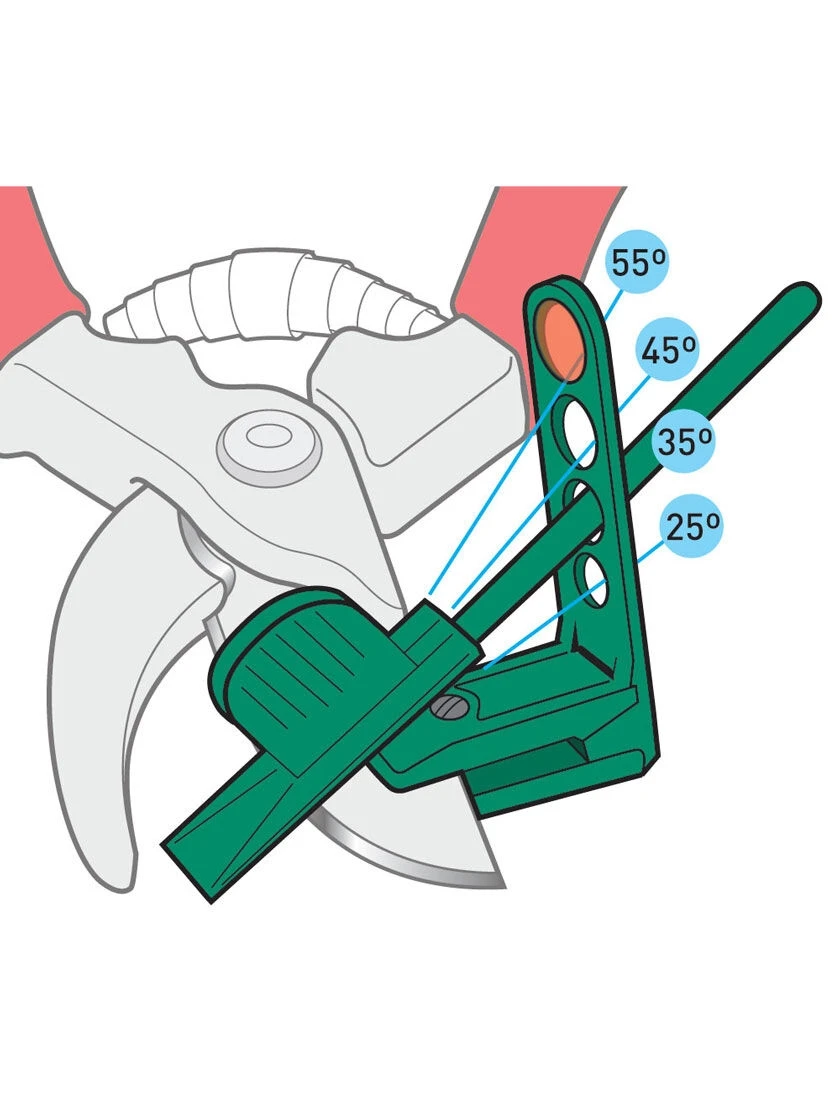 55º
45º
35º
25º